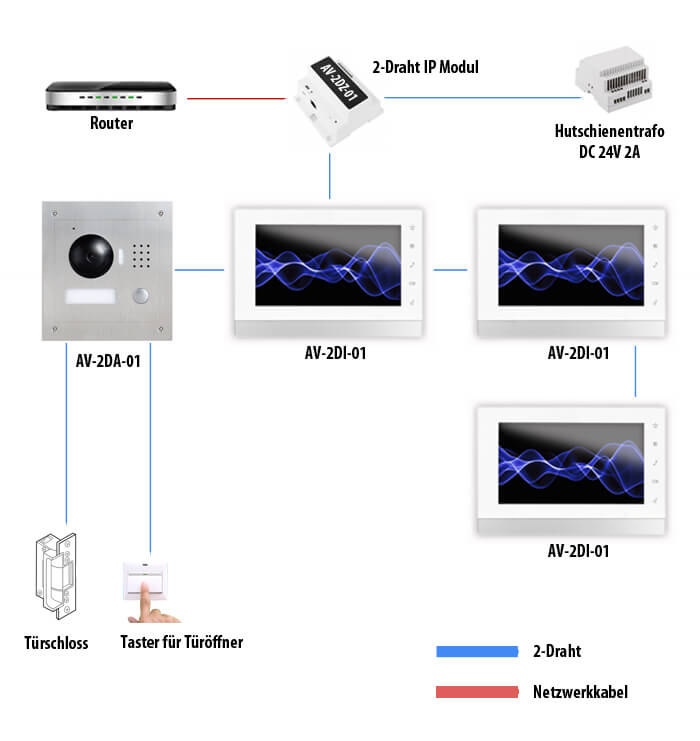 AV-2DZ-01

2-Draht IP Modul

Router

Hutschienentrafo
DC 24V 2A

AV-2DA-01

AV-2DI-01

AV-2DI-01

AV-2DI-01

Türschloss

Taster für Türöffner

2-Draht

Netzwerkkabel